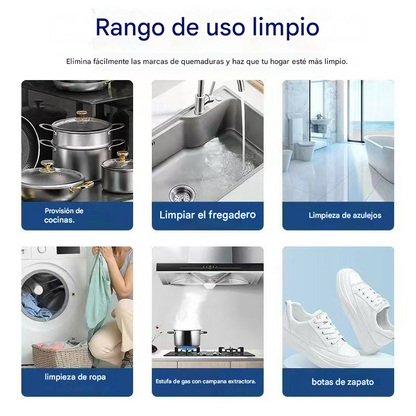 Rango de uso limpio

Elimina fácilmente las marcas de quemaduras y haz que tu hogar esté más limpio.

Provisión de cocinas.

Limpiar el fregadero

Limpieza de azulejos

limpieza de ropa

Estufa de gas con campana extractora.

botas de zapato